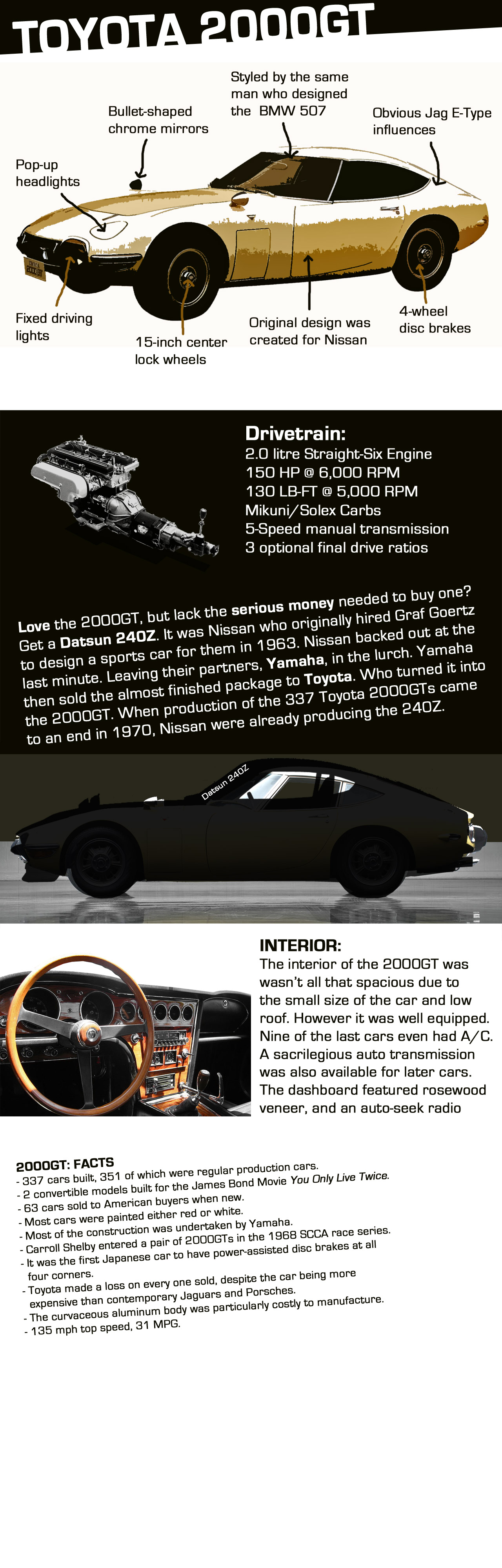 TOYOTA 2000GT

Styled by the same man who designed the BMW 507

Bullet-shaped chrome mirrors

Obvious Jag E-Type influences

Pop-up headlights

Fixed driving lights

15-inch center lock wheels

Original design was created for Nissan

4-wheel disc brakes

Drivetrain:
2.0 litre Straight-Six Engine
150 HP @ 6,000 RPM
130 LB-FT @ 5,000 RPM
Mikuni/Solex Carbs
5-Speed manual transmission
3 optional final drive ratios

Love the 2000GT, but lack the serious money needed to buy one? Get a Datsun 240Z. It was Nissan who originally hired Graf Goertz to design a sports car for them in 1963. Nissan backed out at the last minute. Leaving their partners, Yamaha, in the lurch. Yamaha then sold the almost finished package to Toyota. Who turned it into the 2000GT. When production of the 337 Toyota 2000GTs came to an end in 1970, Nissan were already producing the 240Z.

Datsun 240Z

INTERIOR:
The interior of the 2000GT was wasn't all that spacious due to the small size of the car and low roof. However it was well equipped. Nine of the last cars even had A/C. A sacrilegious auto transmission was also available for later cars. The dashboard featured rosewood veneer, and an auto-seek radio

2000GT: FACTS
- 337 cars built, 351 of which were regular production cars.
- 2 convertible models built for the James Bond Movie You Only Live Twice.
- 63 cars sold to American buyers when new.
- Most cars were painted either red or white.
- Most of the construction was undertaken by Yamaha.
- Carroll Shelby entered a pair of 2000GTs in the 1968 SCCA race series.
- It was the first Japanese car to have power-assisted disc brakes at all four corners.
- Toyota made a loss on every one sold, despite the car being more expensive than contemporary Jaguars and Porsches.
- The curvaceous aluminum body was particularly costly to manufacture.
- 135 mph top speed, 31 MPG.